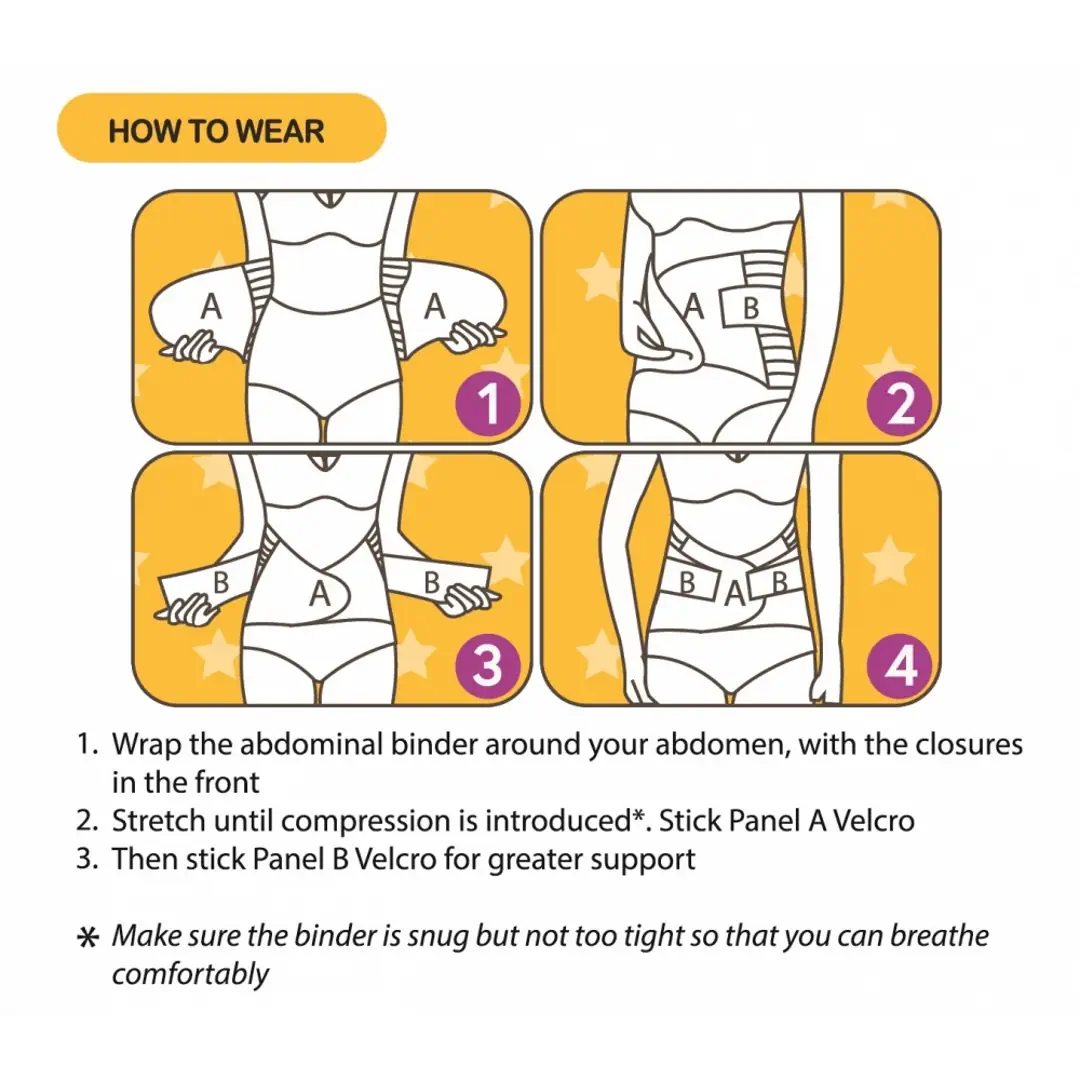 HOW TO WEAR

A
A
1

A
B
2

B
A
B
3

B
A
B
4

1. Wrap the abdominal binder around your abdomen, with the closures in the front
2. Stretch until compression is introduced*. Stick Panel A Velcro
3. Then stick Panel B Velcro for greater support

* Make sure the binder is snug but not too tight so that you can breathe comfortably